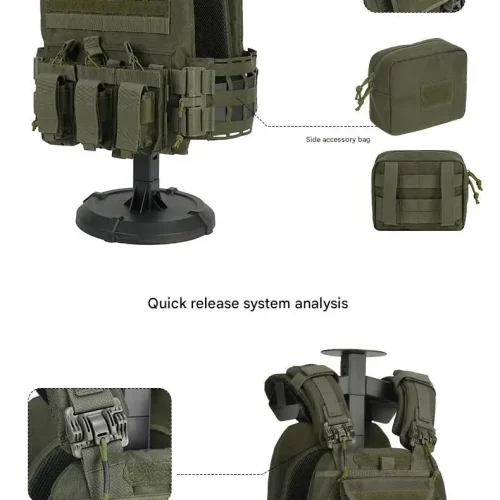 Side accessory bag

Quick release system analysis