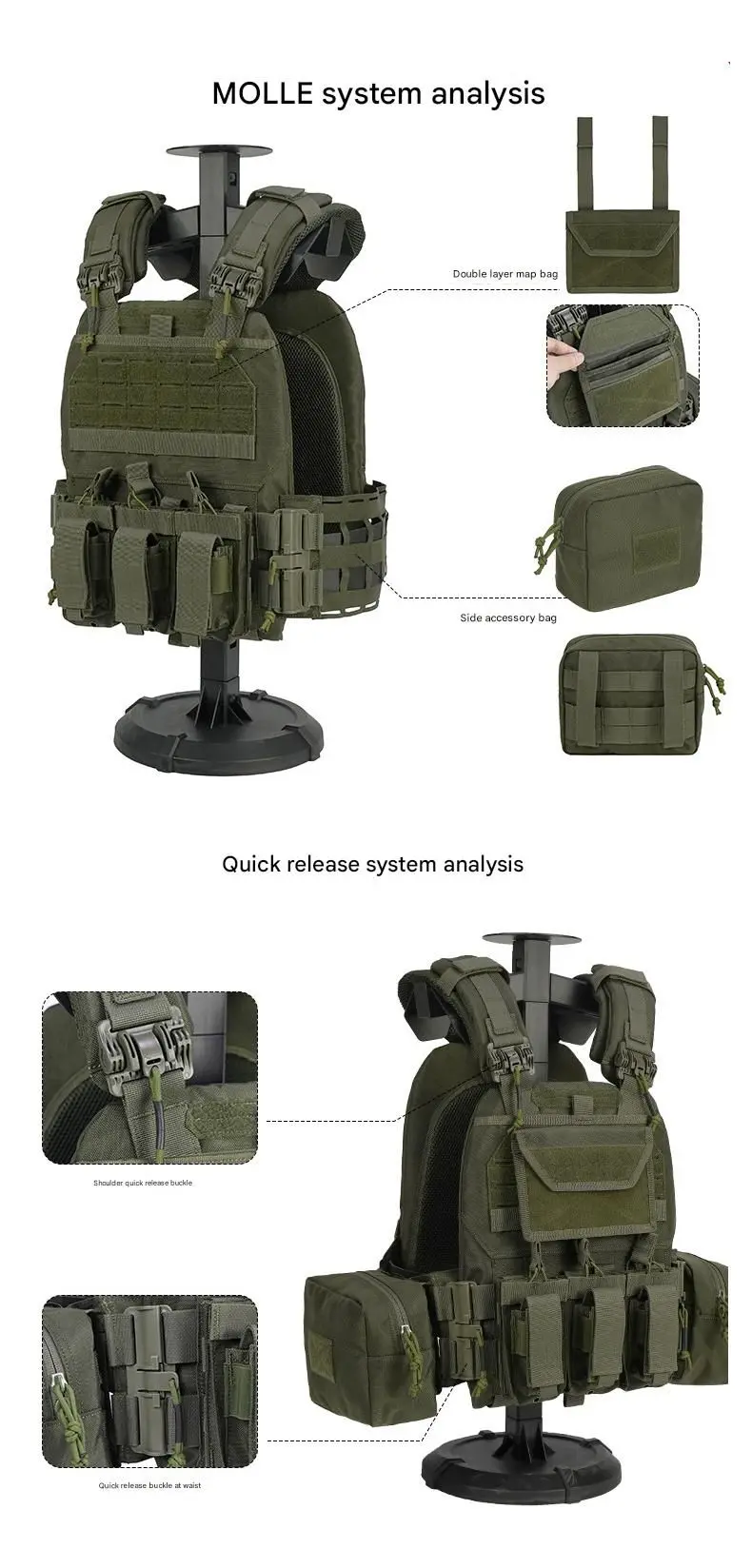 MOLLE system analysis

Double layer map bag

Side accessory bag

Quick release system analysis

Shoulder quick release buckle

Quick release buckle at waist